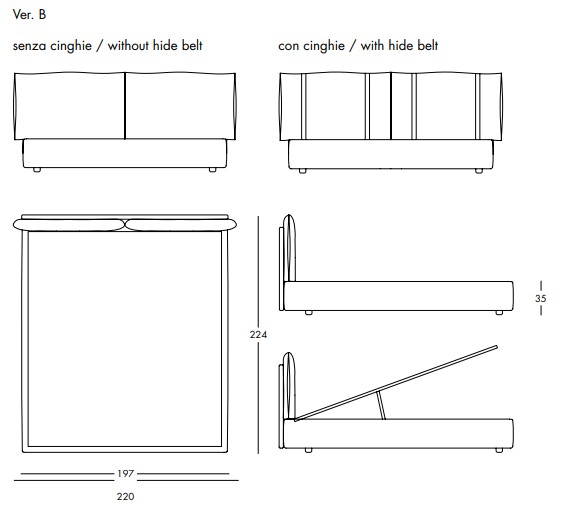 Ver. B

senza cinghie / without hide belt

con cinghie / with hide belt

224

35

197

220